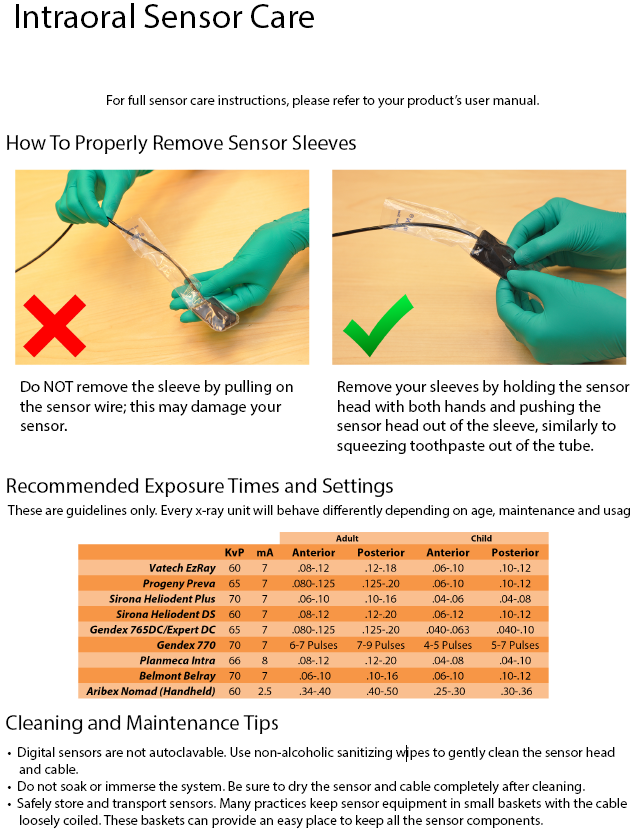 Intraoral Sensor Care

For full sensor care instructions, please refer to your product's user manual.

How To Properly Remove Sensor Sleeves

Do NOT remove the sleeve by pulling on the sensor wire; this may damage your sensor.

Remove your sleeves by holding the sensor head with both hands and pushing the sensor head out of the sleeve, similarly to squeezing toothpaste out of the tube.

Recommended Exposure Times and Settings

These are guidelines only. Every x-ray unit will behave differently depending on age, maintenance and usag

| | | | Adult | | Child | |
|---|---|---|---|---|---|---|
| | KvP | mA | Anterior | Posterior | Anterior | Posterior |
| Vatech EzRay | 60 | 7 | .08-.12 | .12-.18 | .06-.10 | .10-.12 |
| Progeny Preva | 65 | 7 | .080-.125 | .125-.20 | .06-.10 | .10-.12 |
| Sirona Heliodent Plus | 70 | 7 | .06-.10 | .10-.16 | .04-.06 | .04-.08 |
| Sirona Heliodent DS | 60 | 7 | .08-.12 | .12-.20 | .06-.12 | .10-.12 |
| Gendex 765DC/Expert DC | 65 | 7 | .080-.125 | .125-.20 | .040-.063 | .040-.10 |
| Gendex 770 | 70 | 7 | 6-7 Pulses | 7-9 Pulses | 4-5 Pulses | 5-7 Pulses |
| Planmeca Intra | 66 | 8 | .08-.12 | .12-.20 | .04-.08 | .04-.10 |
| Belmont Belray | 70 | 7 | .06-.10 | .10-.16 | .06-.10 | .10-.12 |
| Aribex Nomad (Handheld) | 60 | 2.5 | .34-.40 | .40-.50 | .25-.30 | .30-.36 |

Cleaning and Maintenance Tips

• Digital sensors are not autoclavable. Use non-alcoholic sanitizing wipes to gently clean the sensor head and cable.
• Do not soak or immerse the system. Be sure to dry the sensor and cable completely after cleaning.
• Safely store and transport sensors. Many practices keep sensor equipment in small baskets with the cable loosely coiled. These baskets can provide an easy place to keep all the sensor components.